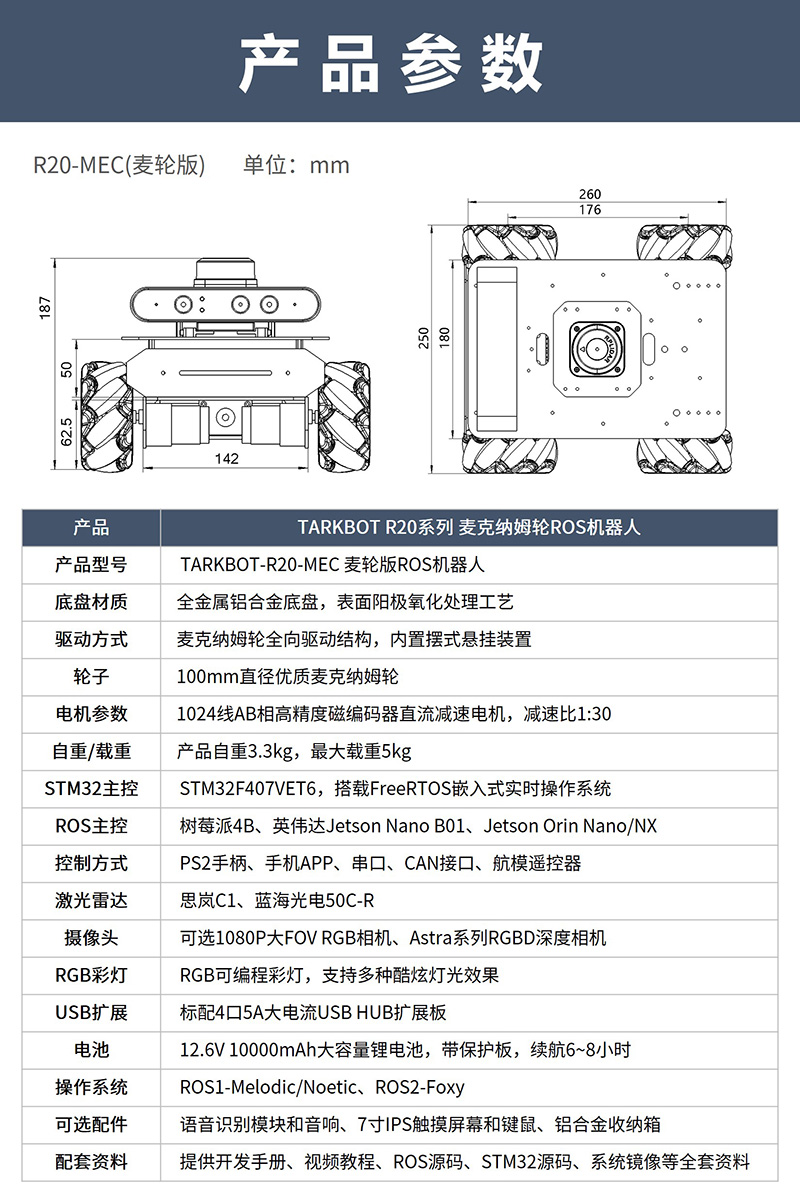 产品参数

R20-MEC(麦轮版)　单位：mm

187
50
62.5
142

260
176
250
180

| 产品 | TARKBOT R20系列 麦克纳姆轮ROS机器人 |
|---|---|
| 产品型号 | TARKBOT-R20-MEC 麦轮版ROS机器人 |
| 底盘材质 | 全金属铝合金底盘，表面阳极氧化处理工艺 |
| 驱动方式 | 麦克纳姆轮全向驱动结构，内置摆式悬挂装置 |
| 轮子 | 100mm直径优质麦克纳姆轮 |
| 电机参数 | 1024线AB相高精度磁编码器直流减速电机，减速比1:30 |
| 自重/载重 | 产品自重3.3kg，最大载重5kg |
| STM32主控 | STM32F407VET6，搭载FreeRTOS嵌入式实时操作系统 |
| ROS主控 | 树莓派4B、英伟达Jetson Nano B01、Jetson Orin Nano/NX |
| 控制方式 | PS2手柄、手机APP、串口、CAN接口、航模遥控器 |
| 激光雷达 | 思岚C1、蓝海光电50C-R |
| 摄像头 | 可选1080P大FOV RGB相机、Astra系列RGBD深度相机 |
| RGB彩灯 | RGB可编程彩灯，支持多种酷炫灯光效果 |
| USB扩展 | 标配4口5A大电流USB HUB扩展板 |
| 电池 | 12.6V 10000mAh大容量锂电池，带保护板，续航6~8小时 |
| 操作系统 | ROS1-Melodic/Noetic、ROS2-Foxy |
| 可选配件 | 语音识别模块和音响、7寸IPS触摸屏幕和键鼠、铝合金收纳箱 |
| 配套资料 | 提供开发手册、视频教程、ROS源码、STM32源码、系统镜像等全套资料 |